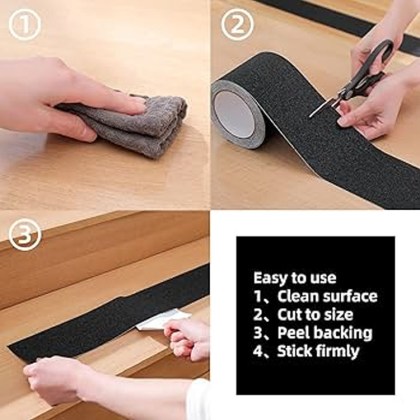 ①

②

③

Easy to use
1、Clean surface
2、Cut to size
3、Peel backing
4、Stick firmly